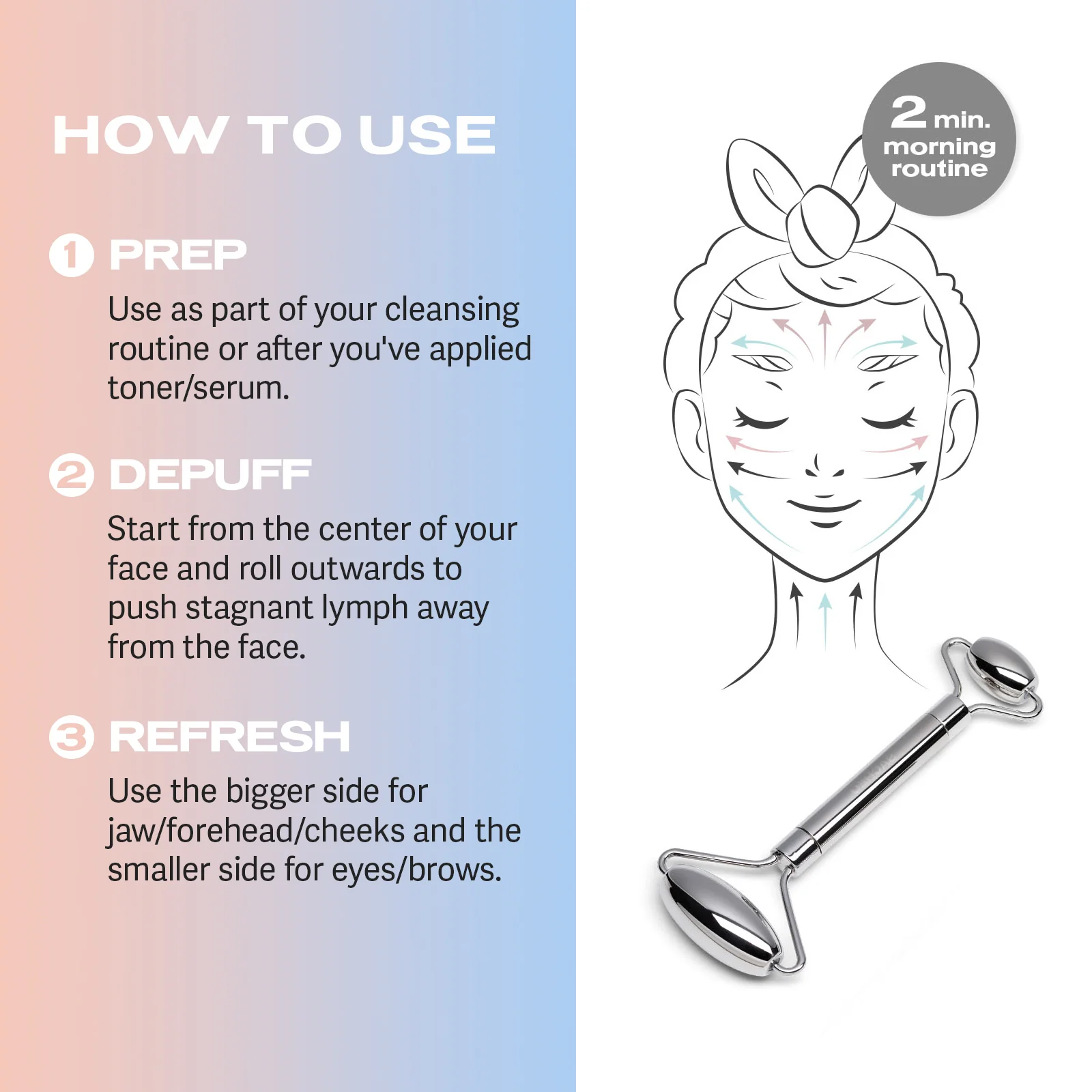 HOW TO USE

1 PREP

Use as part of your cleansing routine or after you've applied toner/serum.

2 DEPUFF

Start from the center of your face and roll outwards to push stagnant lymph away from the face.

3 REFRESH

Use the bigger side for jaw/forehead/cheeks and the smaller side for eyes/brows.

2 min. morning routine