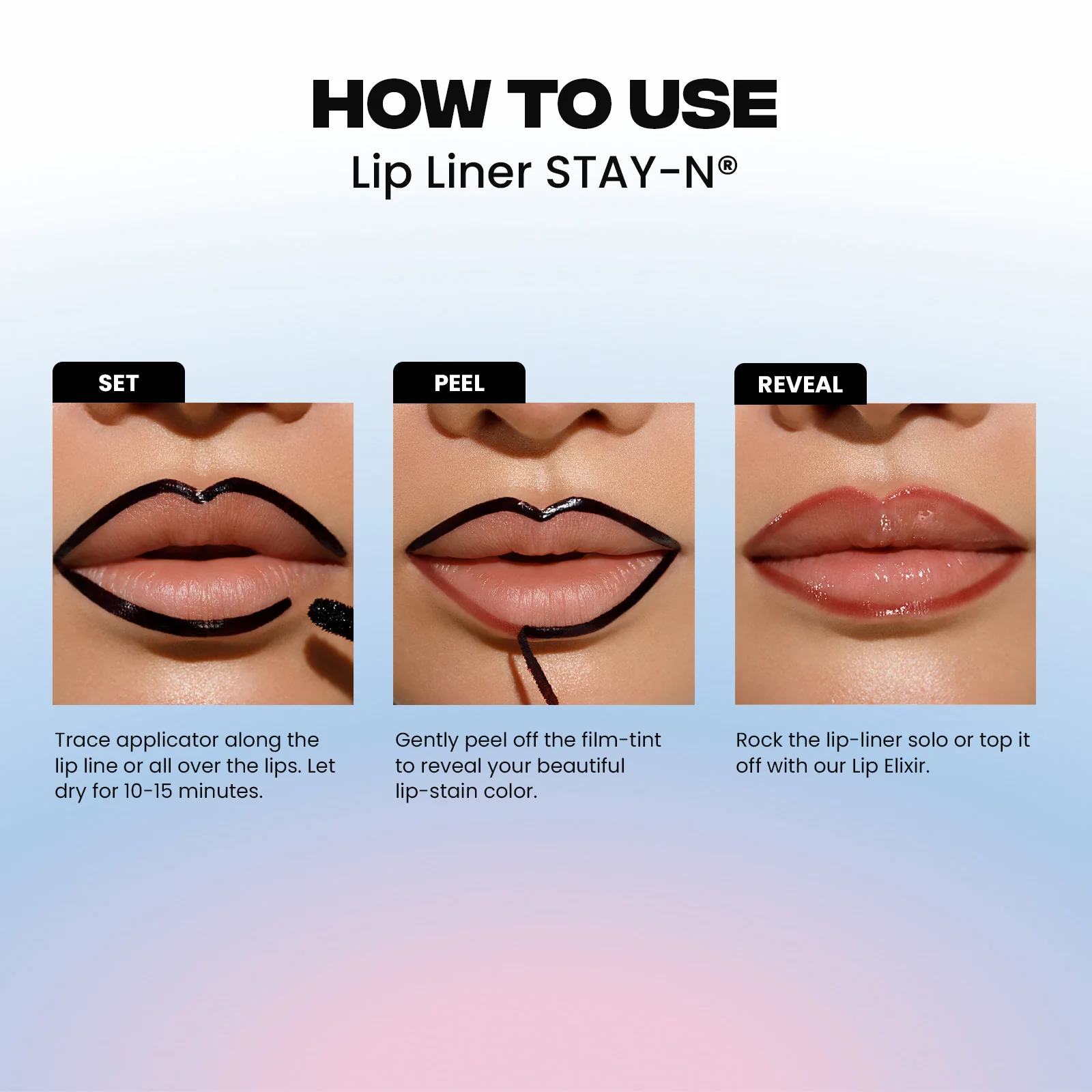 HOW TO USE
Lip Liner STAY-N®

SET

Trace applicator along the lip line or all over the lips. Let dry for 10-15 minutes.

PEEL

Gently peel off the film-tint to reveal your beautiful lip-stain color.

REVEAL

Rock the lip-liner solo or top it off with our Lip Elixir.